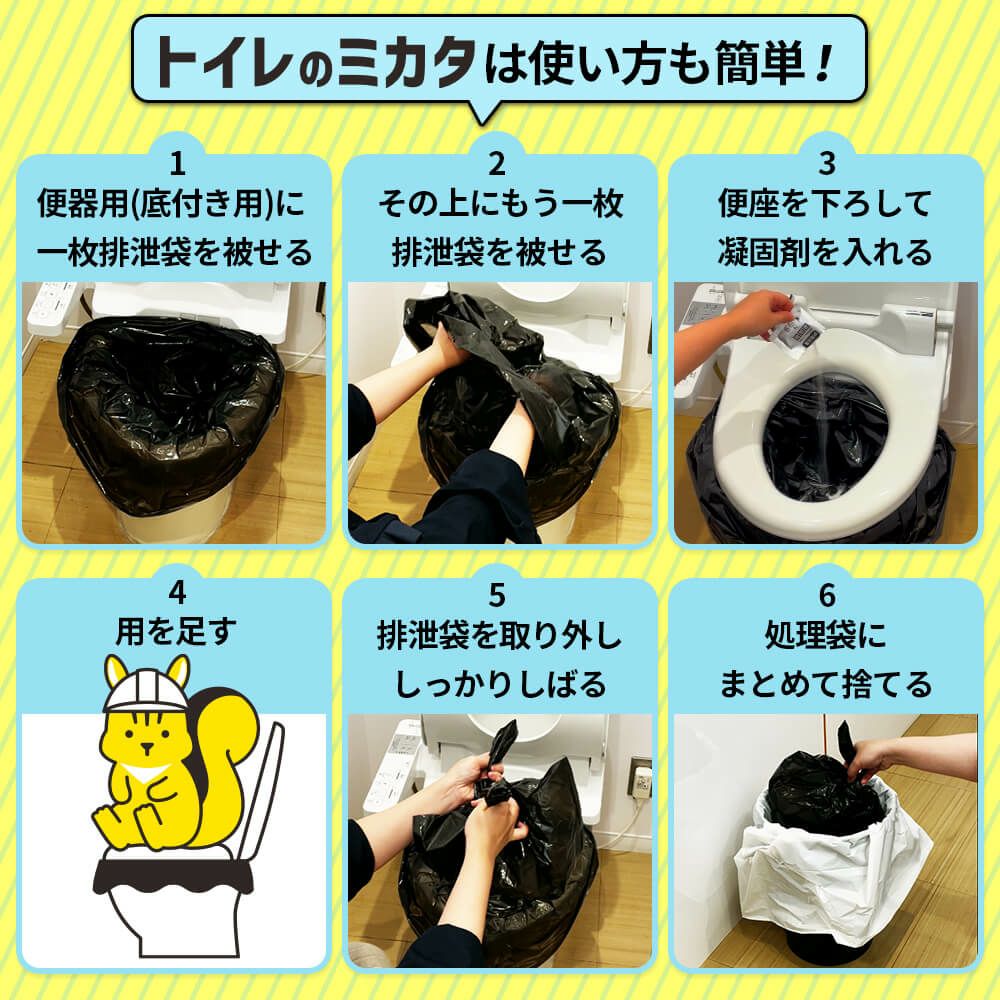 トイレのミカタは使い方も簡単！

1
便器用(底付き用)に一枚排泄袋を被せる

2
その上にもう一枚排泄袋を被せる

3
便座を下ろして凝固剤を入れる

4
用を足す

5
排泄袋を取り外ししっかりしばる

6
処理袋にまとめて捨てる