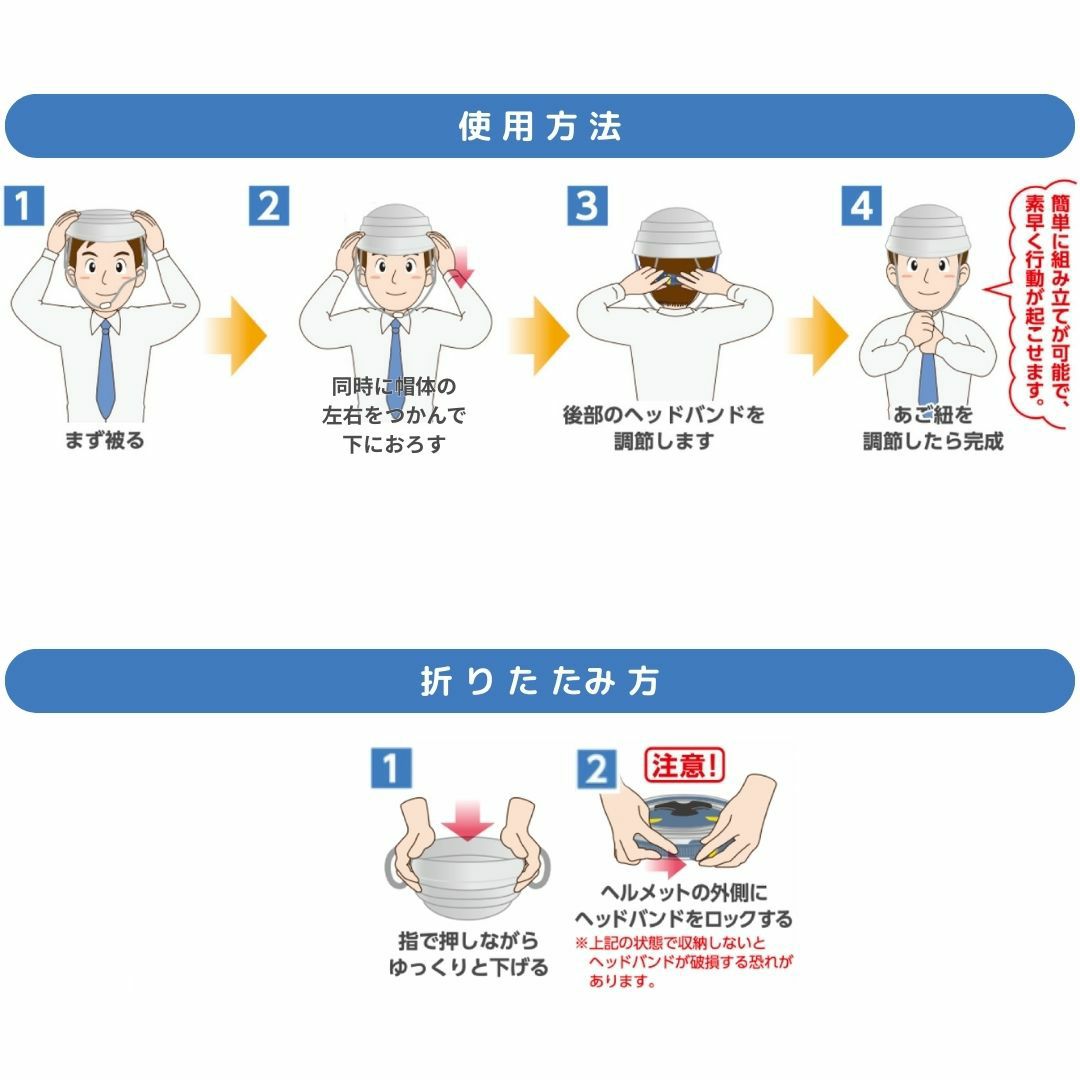 使用方法

1
まず被る

2
同時に帽体の左右をつかんで下におろす

3
後部のヘッドバンドを調節します

4
あご紐を調節したら完成

簡単に組み立てが可能で、素早く行動が起こせます。

折りたたみ方

1
指で押しながらゆっくりと下げる

2
注意!
ヘルメットの外側にヘッドバンドをロックする
※上記の状態で収納しないとヘッドバンドが破損する恐れがあります。