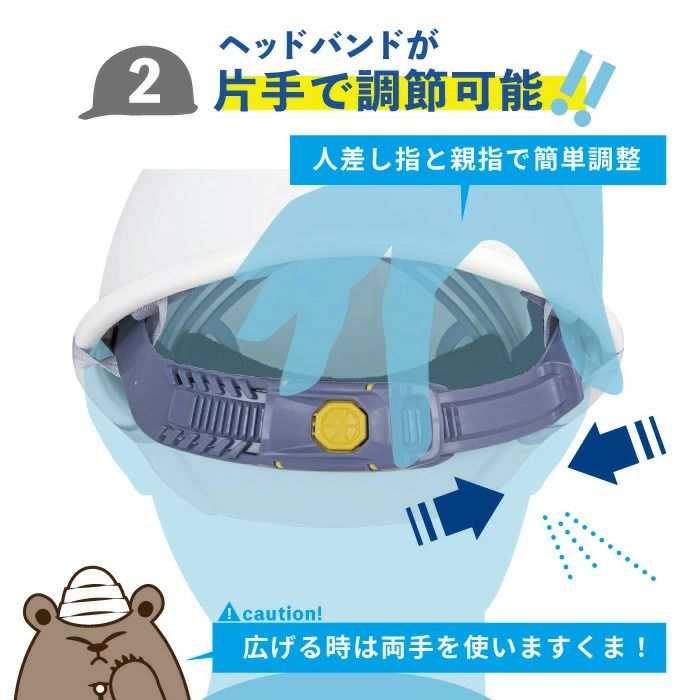 2

ヘッドバンドが
片手で調節可能!!

人差し指と親指で簡単調整

caution!

広げる時は両手を使いますくま!