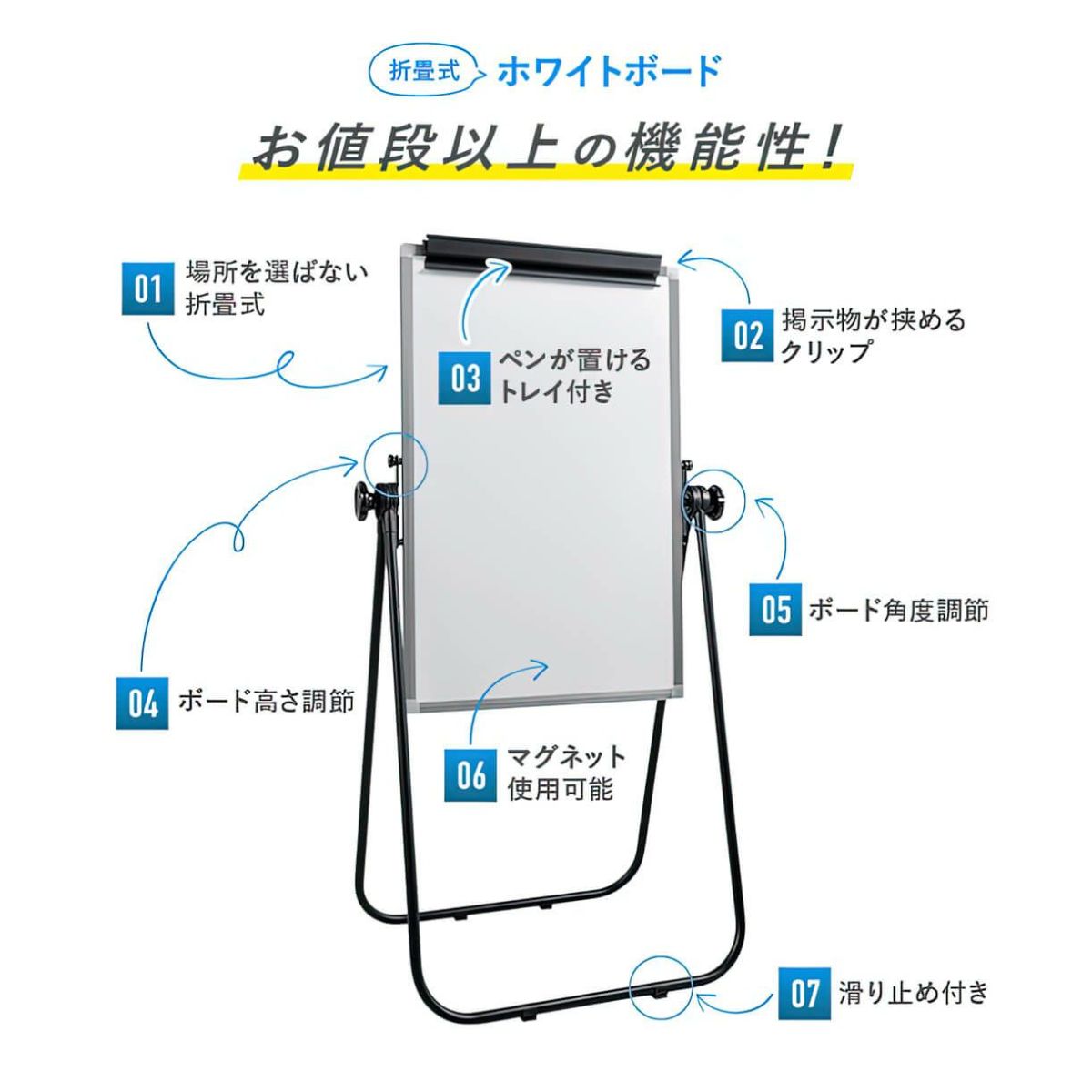 折畳式 ホワイトボード

お値段以上の機能性！

01 場所を選ばない折畳式

02 掲示物が挟めるクリップ

03 ペンが置けるトレイ付き

04 ボード高さ調節

05 ボード角度調節

06 マグネット使用可能

07 滑り止め付き