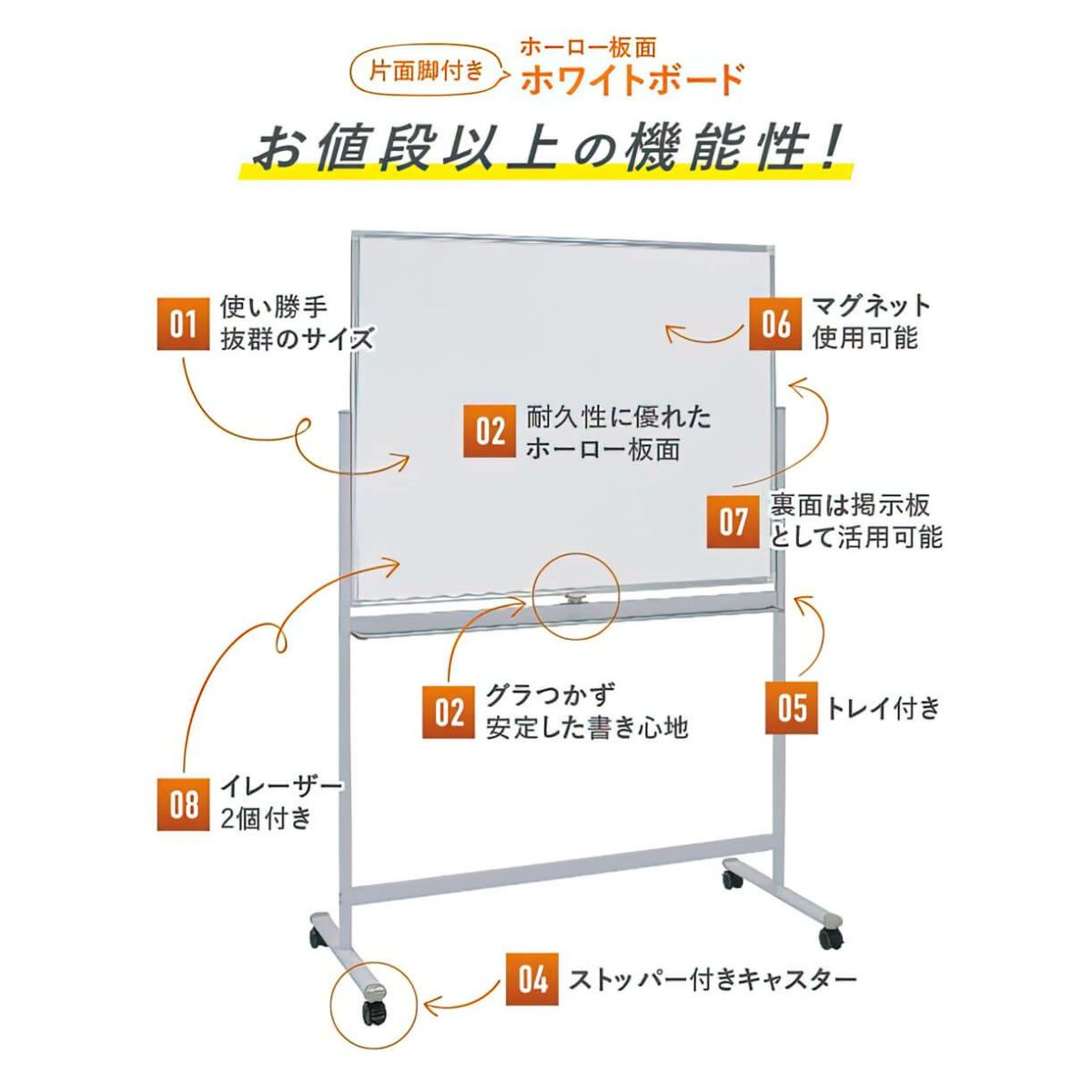 片面脚付き ホーロー板面 ホワイトボード

お値段以上の機能性！

01 使い勝手抜群のサイズ

06 マグネット使用可能

02 耐久性に優れたホーロー板面

07 裏面は掲示板として活用可能

02 グラつかず安定した書き心地

05 トレイ付き

08 イレーザー2個付き

04 ストッパー付きキャスター