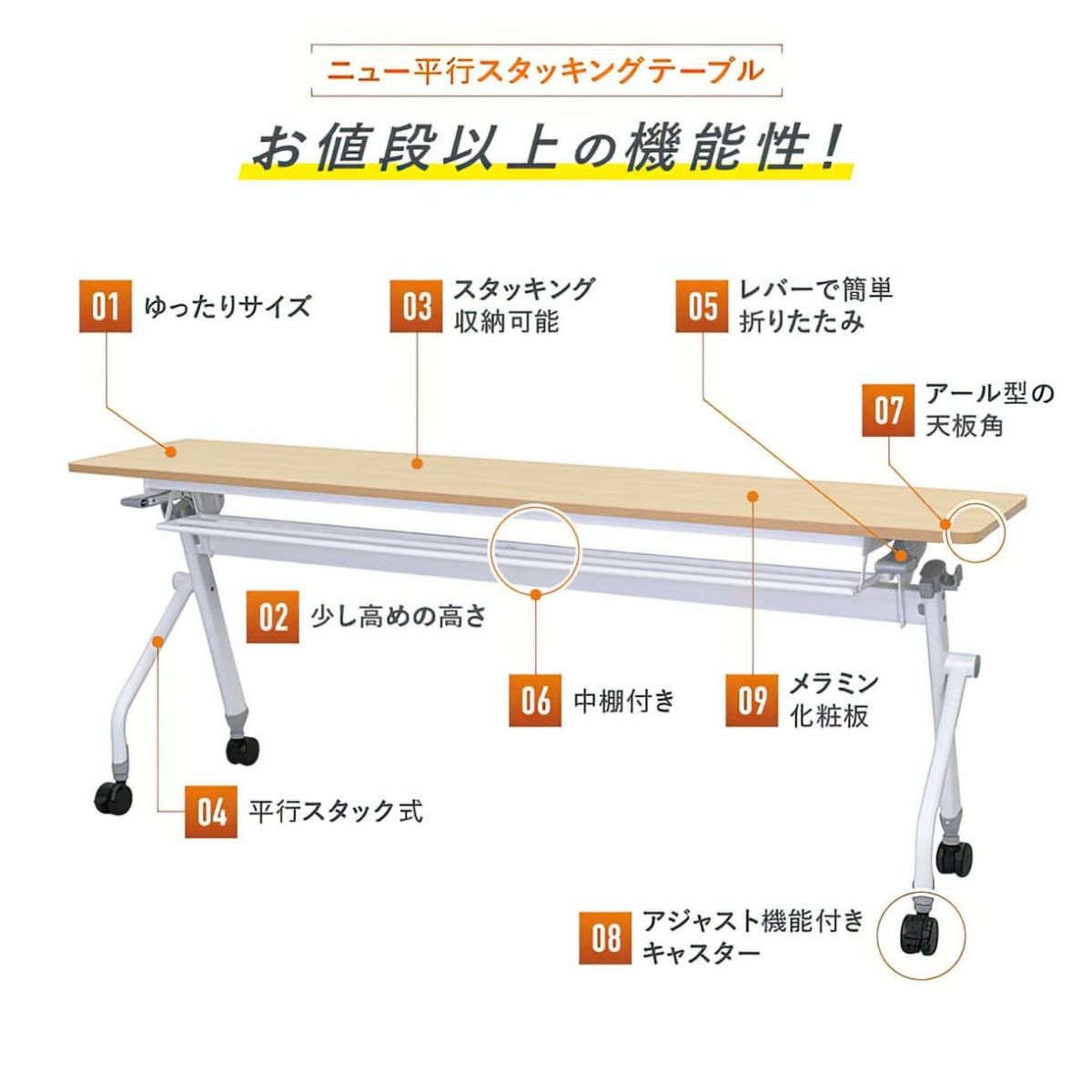 ニュー平行スタッキングテーブル

お値段以上の機能性！

01 ゆったりサイズ

03 スタッキング収納可能

05 レバーで簡単折りたたみ

07 アール型の天板角

02 少し高めの高さ

06 中棚付き

09 メラミン化粧板

04 平行スタック式

08 アジャスト機能付きキャスター