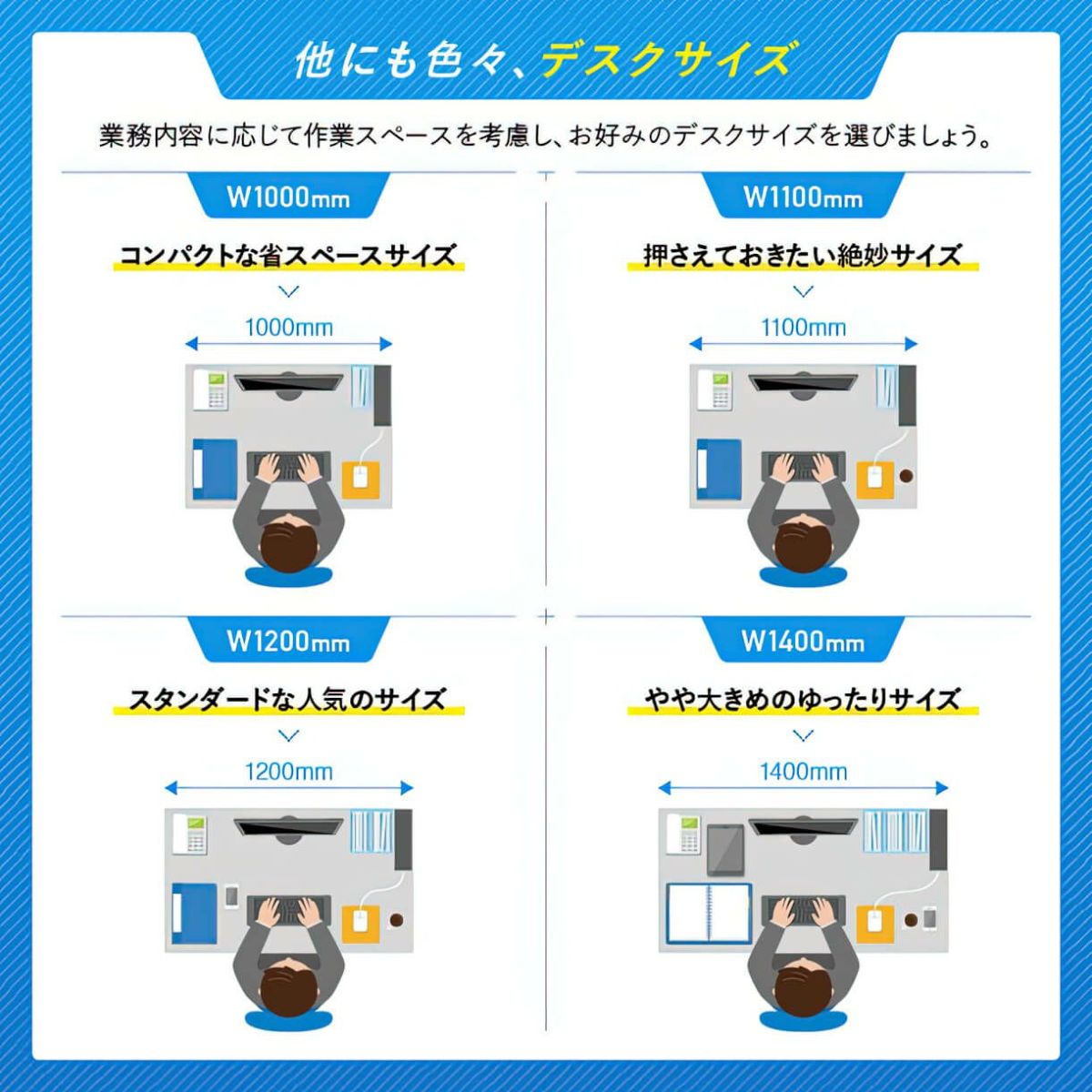 他にも色々、デスクサイズ

業務内容に応じて作業スペースを考慮し、お好みのデスクサイズを選びましょう。

W1000mm

コンパクトな省スペースサイズ

1000mm

W1100mm

押さえておきたい絶妙サイズ

1100mm

W1200mm

スタンダードな人気のサイズ

1200mm

W1400mm

やや大きめのゆったりサイズ

1400mm