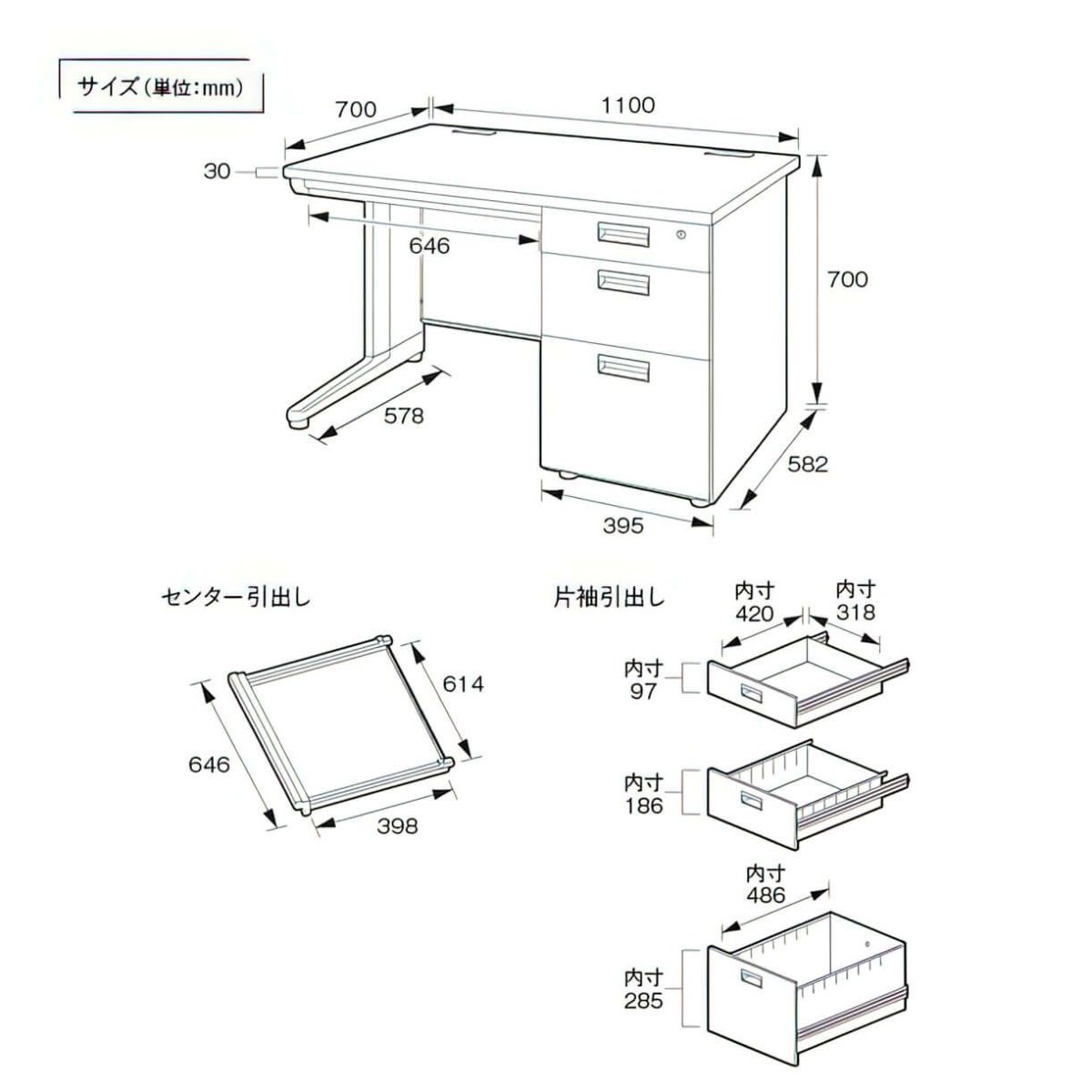 サイズ（単位：mm）

700
1100
30
646
700
578
582
395

センター引出し
614
646
398

片袖引出し
内寸
420
内寸
318
内寸
97
内寸
186
内寸
486
内寸
285