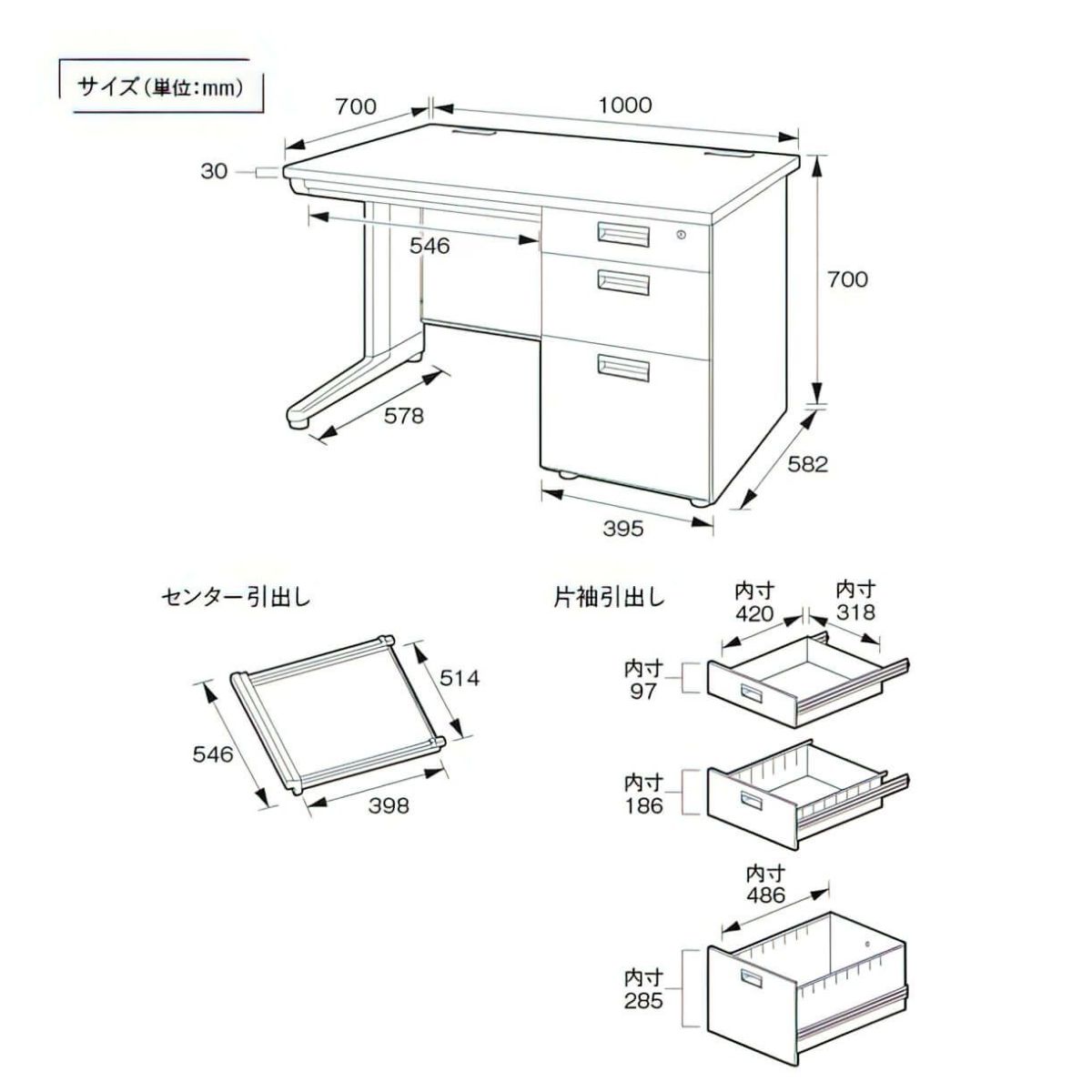 サイズ(単位:mm)

700
1000
30
546
700
578
582
395

センター引出し

514
546
398

片袖引出し

内寸
420
内寸
318
内寸
97
内寸
186
内寸
486
内寸
285